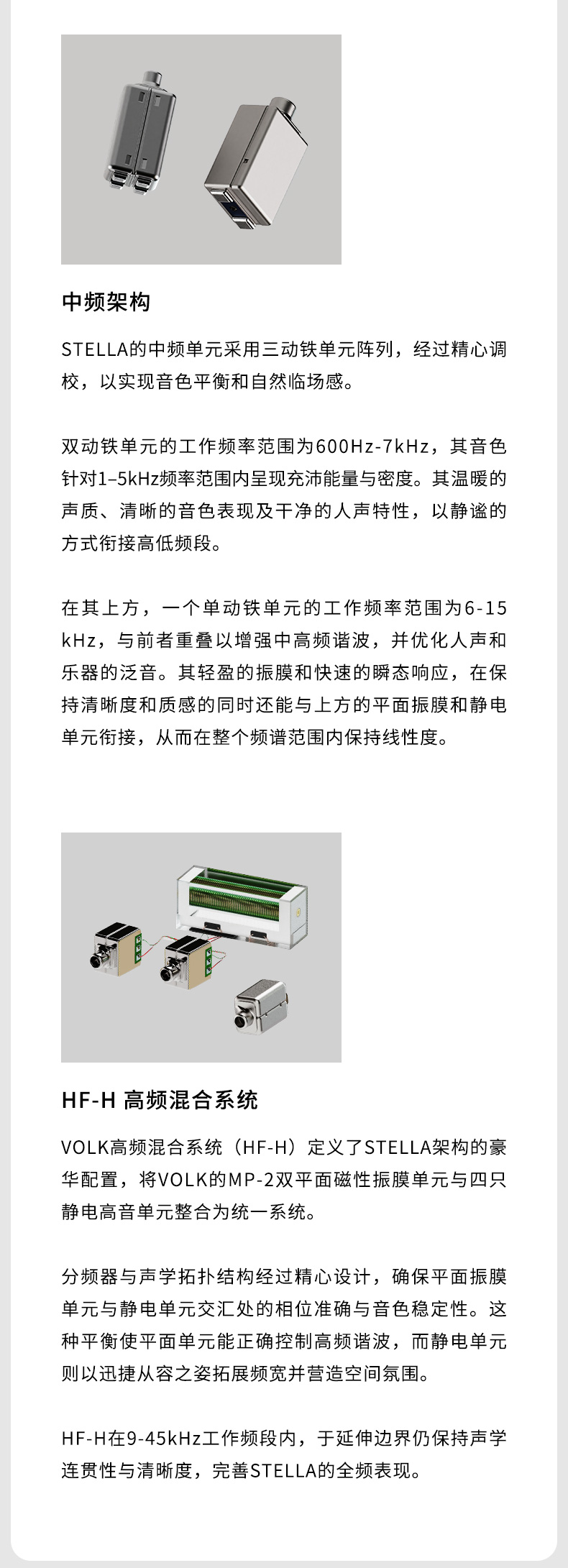 中频架构

STELLA的中频单元采用三动铁单元阵列，经过精心调校，以实现音色平衡和自然临场感。

双动铁单元的工作频率范围为600Hz-7kHz，其音色针对1–5kHz频率范围内呈现充沛能量与密度。其温暖的声质、清晰的音色表现及干净的人声特性，以静谧的方式衔接高低频段。

在其上方，一个单动铁单元的工作频率范围为6-15kHz，与前者重叠以增强中高频谐波，并优化人声和乐器的泛音。其轻盈的振膜和快速的瞬态响应，在保持清晰度和质感的同时还能与上方的平面振膜和静电单元衔接，从而在整个频谱范围内保持线性度。

HF-H 高频混合系统

VOLK高频混合系统（HF-H）定义了STELLA架构的豪华配置，将VOLK的MP-2双平面磁性振膜单元与四只静电高音单元整合为统一系统。

分频器与声学拓扑结构经过精心设计，确保平面振膜单元与静电单元交汇处的相位准确与音色稳定性。这种平衡使平面单元能正确控制高频谐波，而静电单元则以迅捷从容之姿拓展频宽并营造空间氛围。

HF-H在9-45kHz工作频段内，于延伸边界仍保持声学连贯性与清晰度，完善STELLA的全频表现。